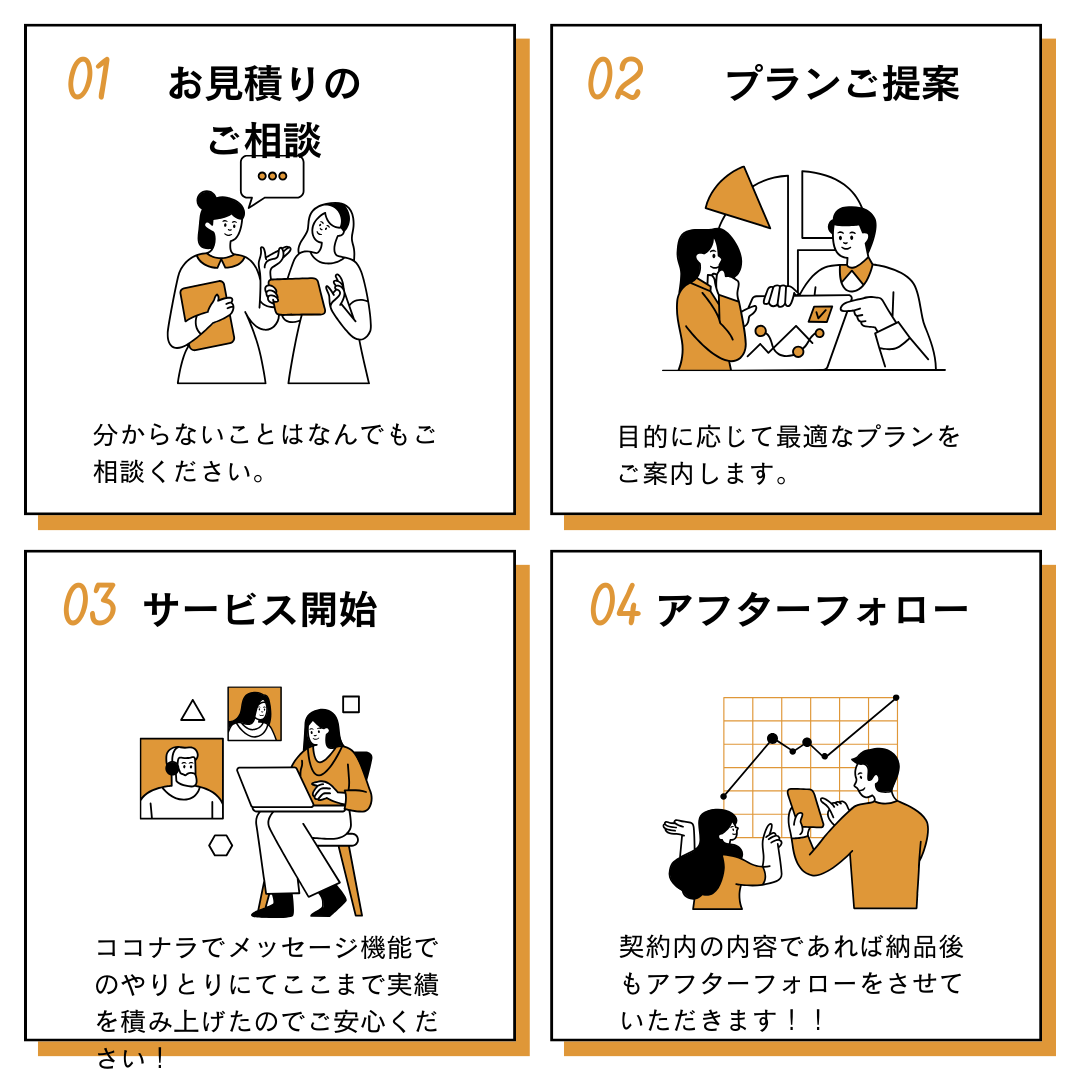 01 お見積りのご相談

分からないことはなんでもご相談ください。

02 プランご提案

目的に応じて最適なプランをご案内します。

03 サービス開始

ココナラでメッセージ機能でのやりとりにてここまで実績を積み上げたのでご安心ください！

04 アフターフォロー

契約内の内容であれば納品後もアフターフォローをさせていただきます！！